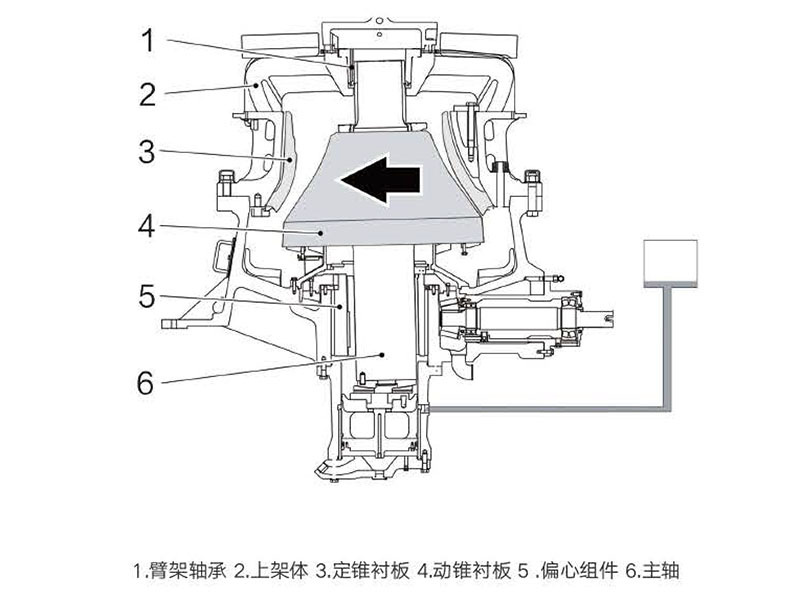 1
2
3
4
5
6

1.臂架轴承 2.上架体 3.定锥衬板 4.动锥衬板 5 .偏心组件 6.主轴